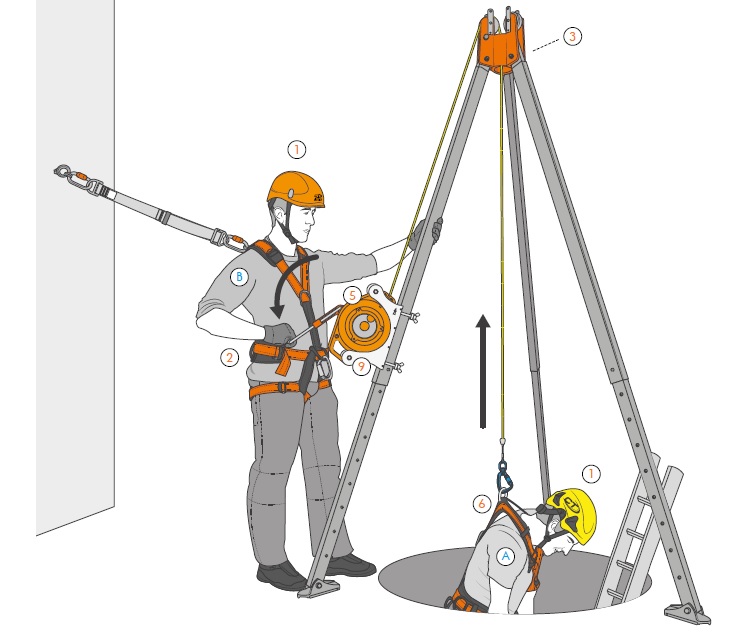 3
1
B
5
2
9
1
6
A