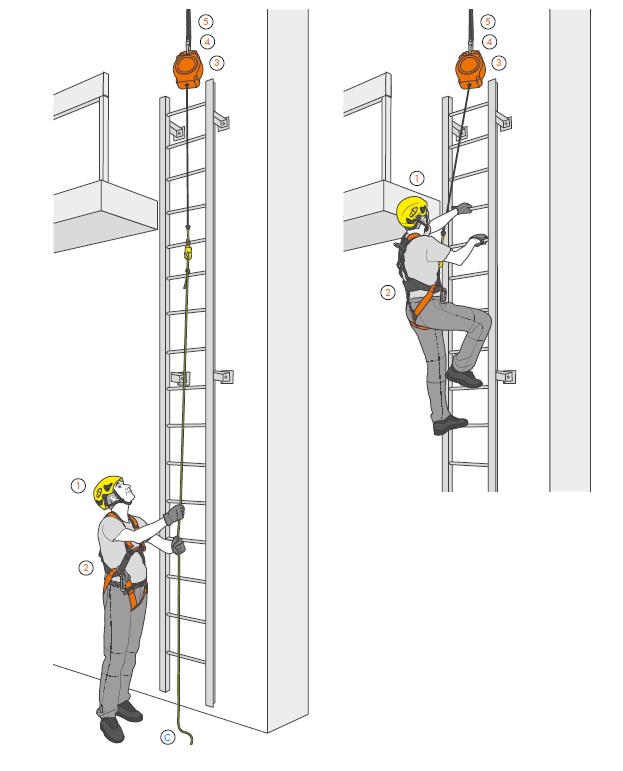 5
4
3
1
2
C
5
4
3
1
2