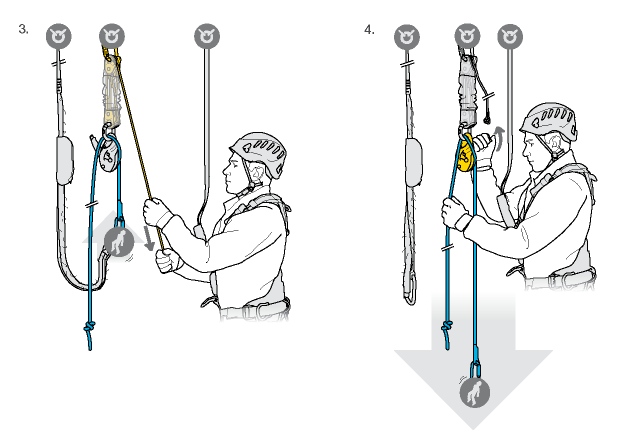 3.

4.